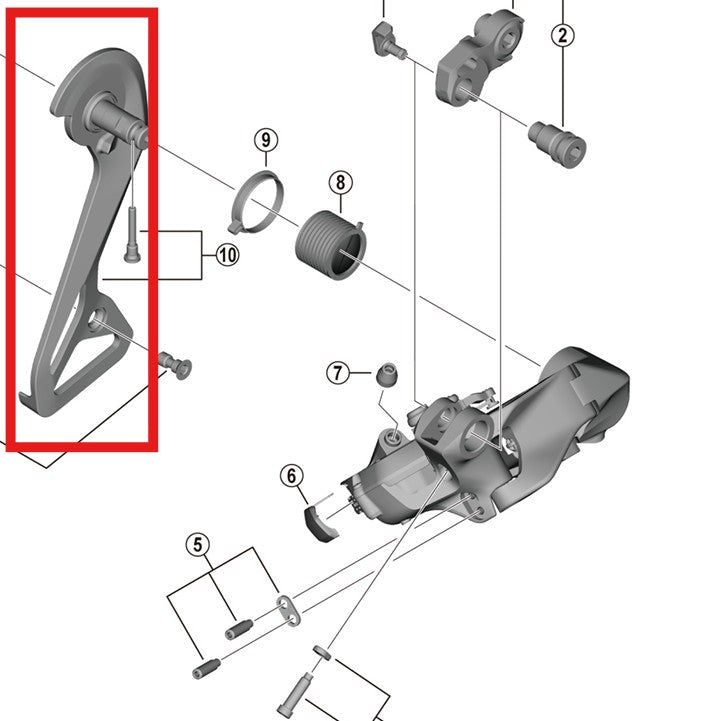 2
9
8
10
7
6
5