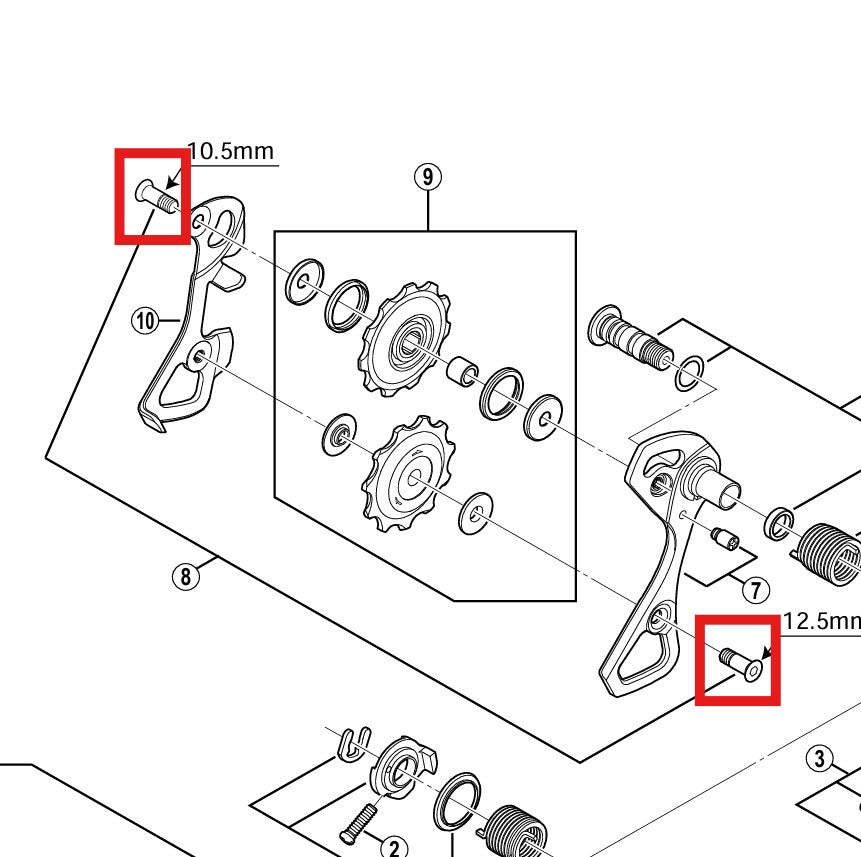 10.5mm
9
10
8
7
12.5mm
3
2