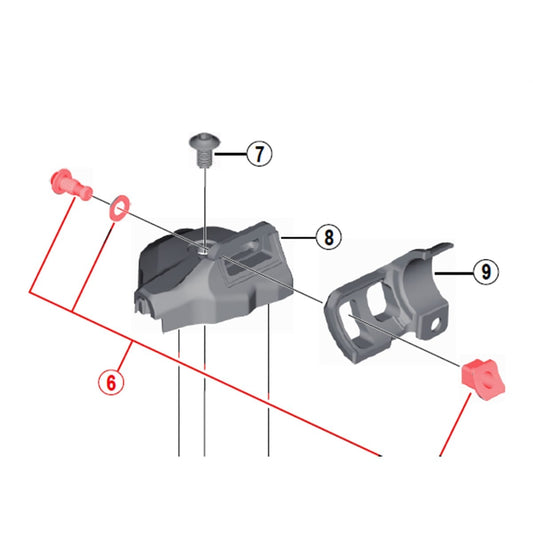 7
8
9
6