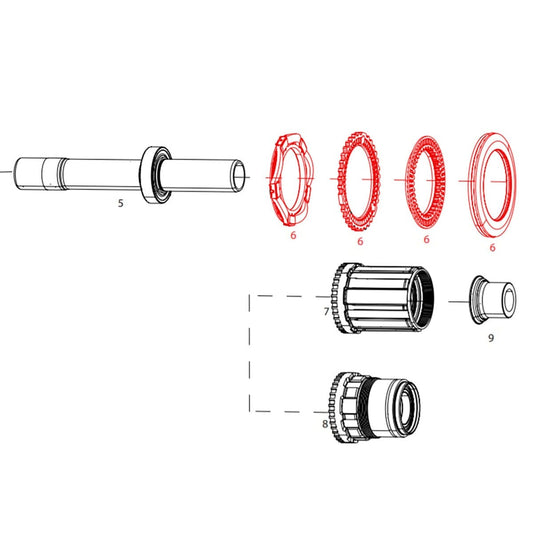 5
6
6
6
6
7
9
8